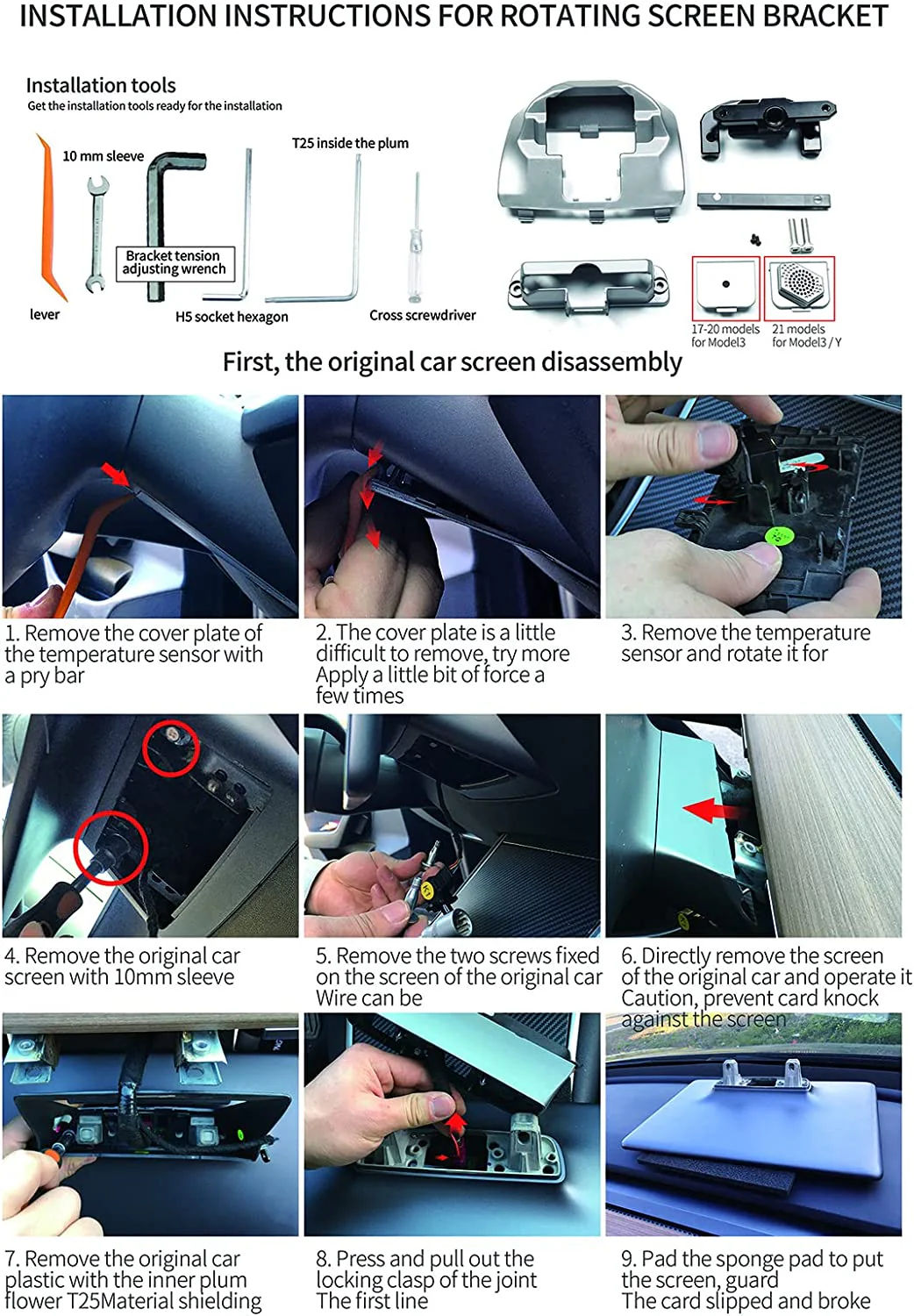 INSTALLATION INSTRUCTIONS FOR ROTATING SCREEN BRACKET

Installation tools
Get the installation tools ready for the installation

10 mm sleeve

T25 inside the plum

Bracket tension adjusting wrench

lever

H5 socket hexagon

Cross screwdriver

17-20 models for Model3

21 models for Model3 / Y

First, the original car screen disassembly

1. Remove the cover plate of the temperature sensor with a pry bar

2. The cover plate is a little difficult to remove, try more Apply a little bit of force a few times

3. Remove the temperature sensor and rotate it for

4. Remove the original car screen with 10mm sleeve

5. Remove the two screws fixed on the screen of the original car Wire can be

6. Directly remove the screen of the original car and operate it Caution, prevent card knock against the screen

7. Remove the original car plastic with the inner plum flower T25Material shielding

8. Press and pull out the locking clasp of the joint The first line

9. Pad the sponge pad to put the screen, guard The card slipped and broke